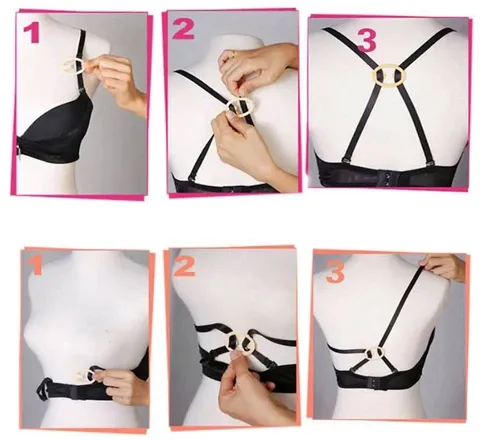 1

2

3

1

2

3